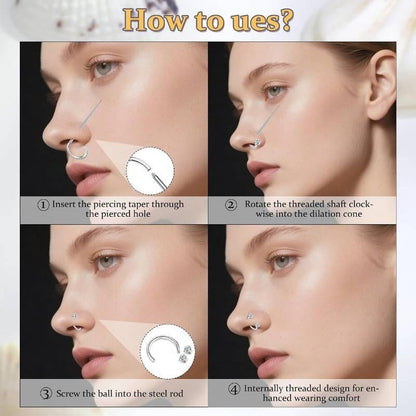 How to ues?

① Insert the piercing taper through the pierced hole

② Rotate the threaded shaft clockwise into the dilation cone

③ Screw the ball into the steel rod

④ Internally threaded design for enhanced wearing comfort